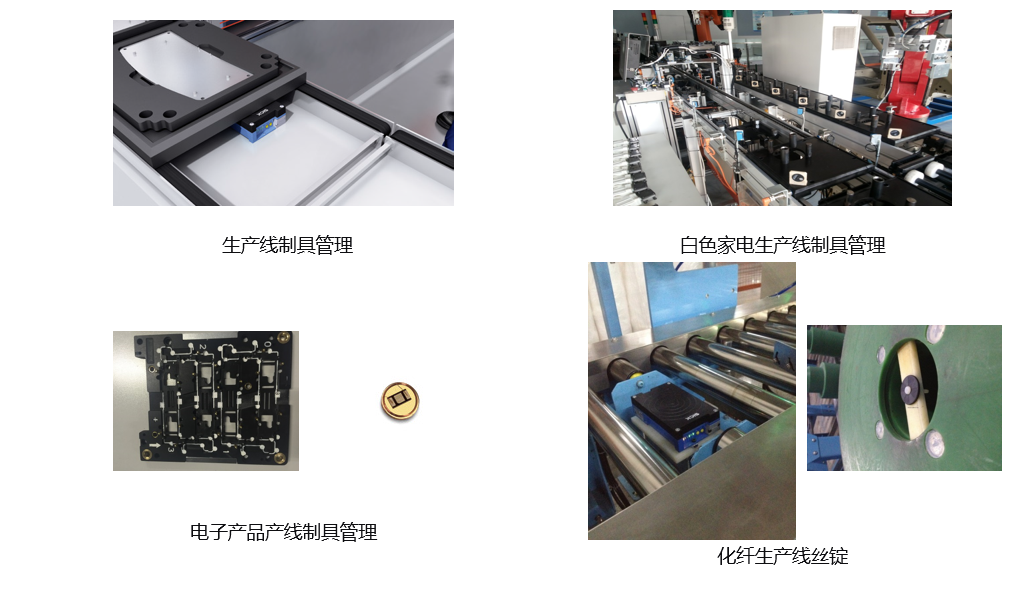 生产线制具管理

白色家电生产线制具管理

电子产品产线制具管理

化纤生产线丝锭